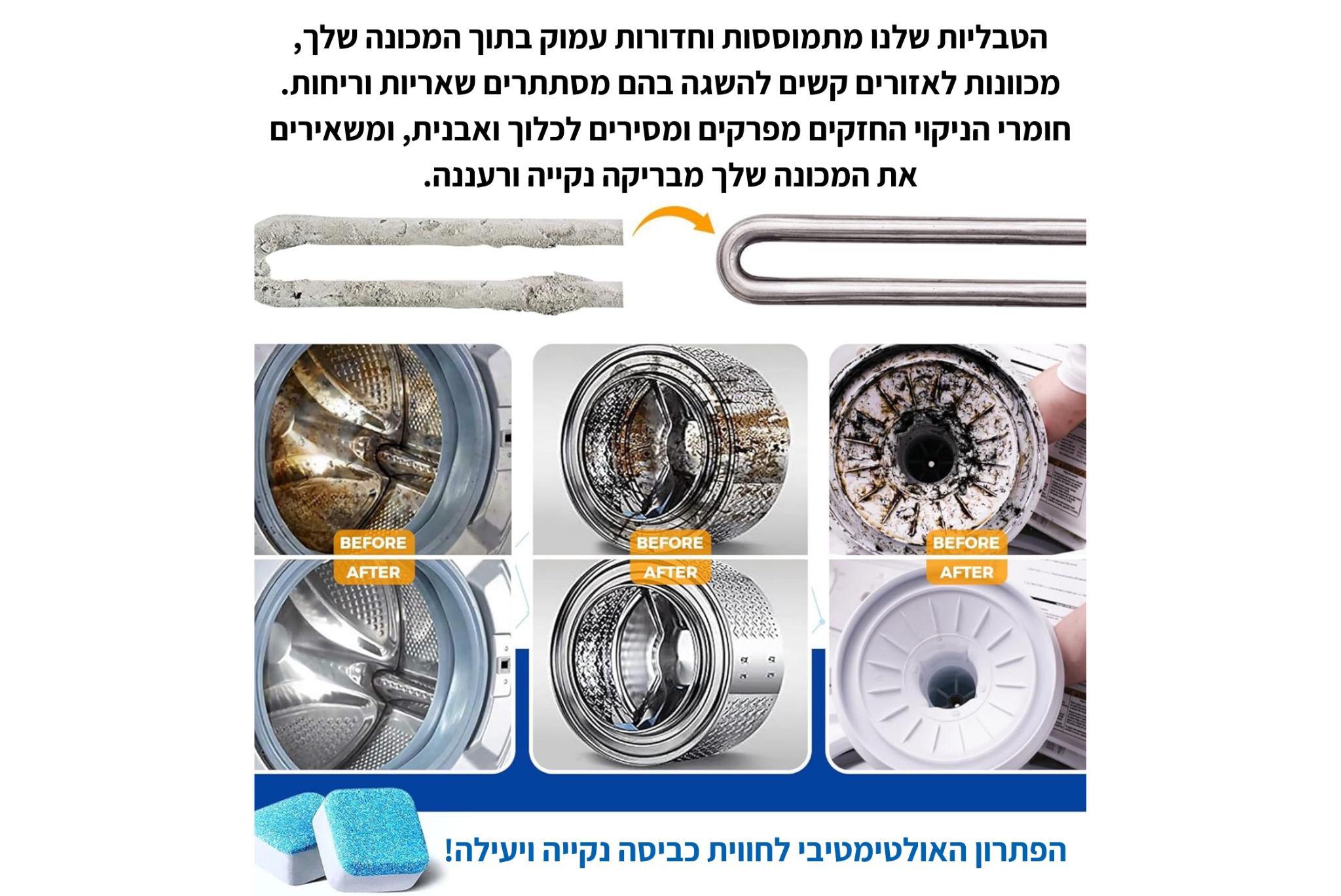 הטבליות שלנו מתמוססות וחדורות עמוק בתוך המכונה שלך, מכוונות לאזורים קשים להשגה בהם מסתתרים שאריות וריחות. חומרי הניקוי החזקים מפרקים ומסירים לכלוך ואבנית, ומשאירים את המכונה שלך מבריקה נקייה ורעננה.

BEFORE
AFTER
BEFORE
AFTER
BEFORE
AFTER

הפתרון האולטימטיבי לחווית כביסה נקייה ויעילה!